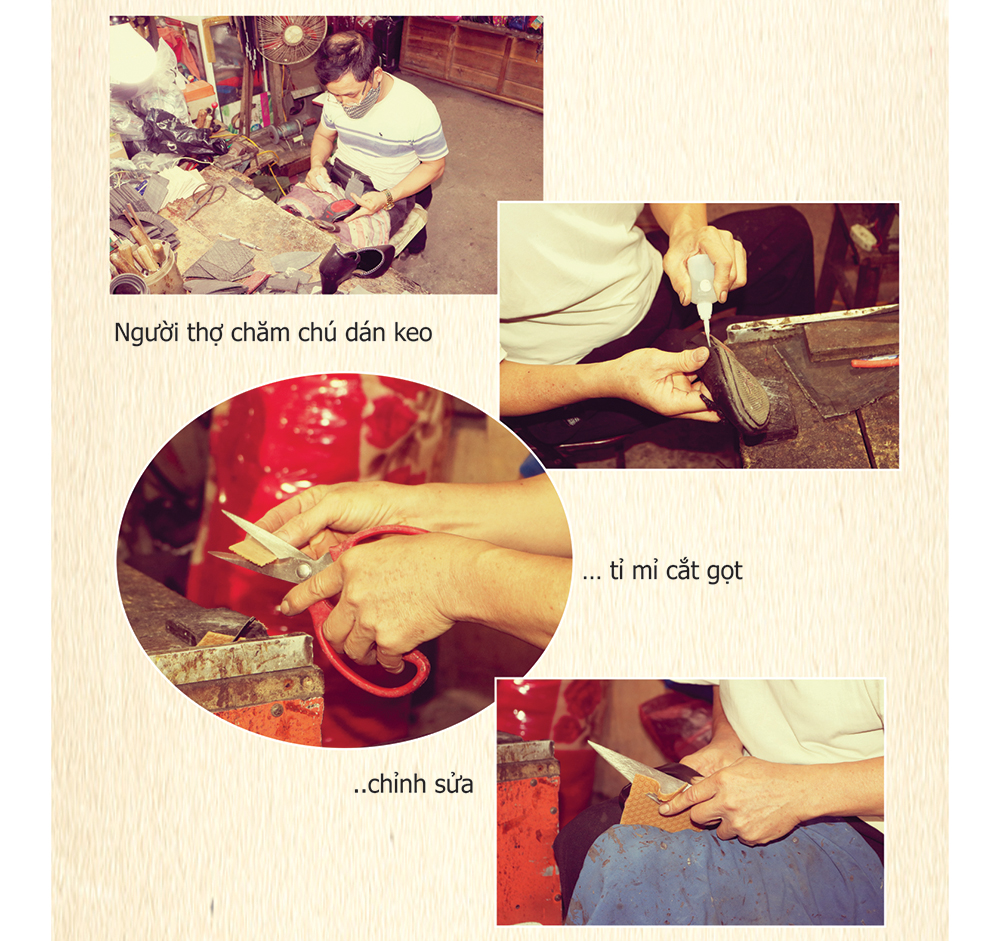 Người thợ chăm chú dán keo

... tỉ mỉ cắt gọt

..chỉnh sửa