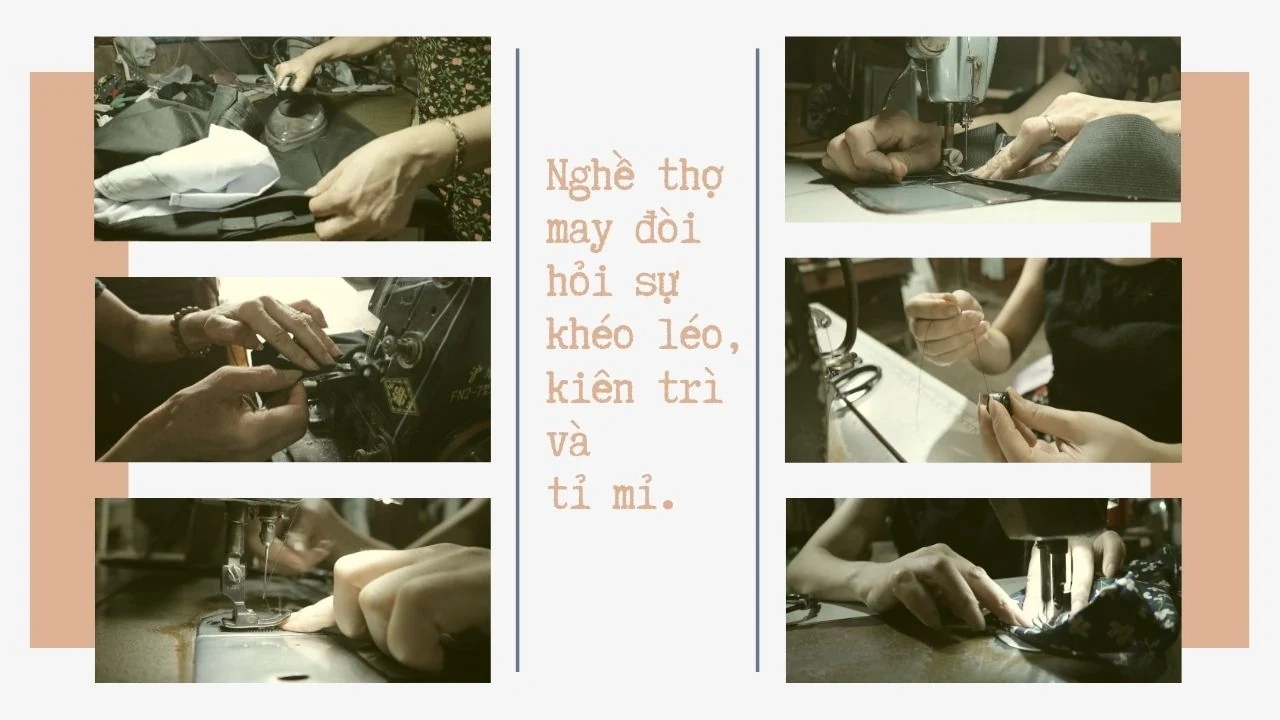 Nghề thợ may đòi hỏi sự khéo léo, kiên trì và tỉ mỉ.