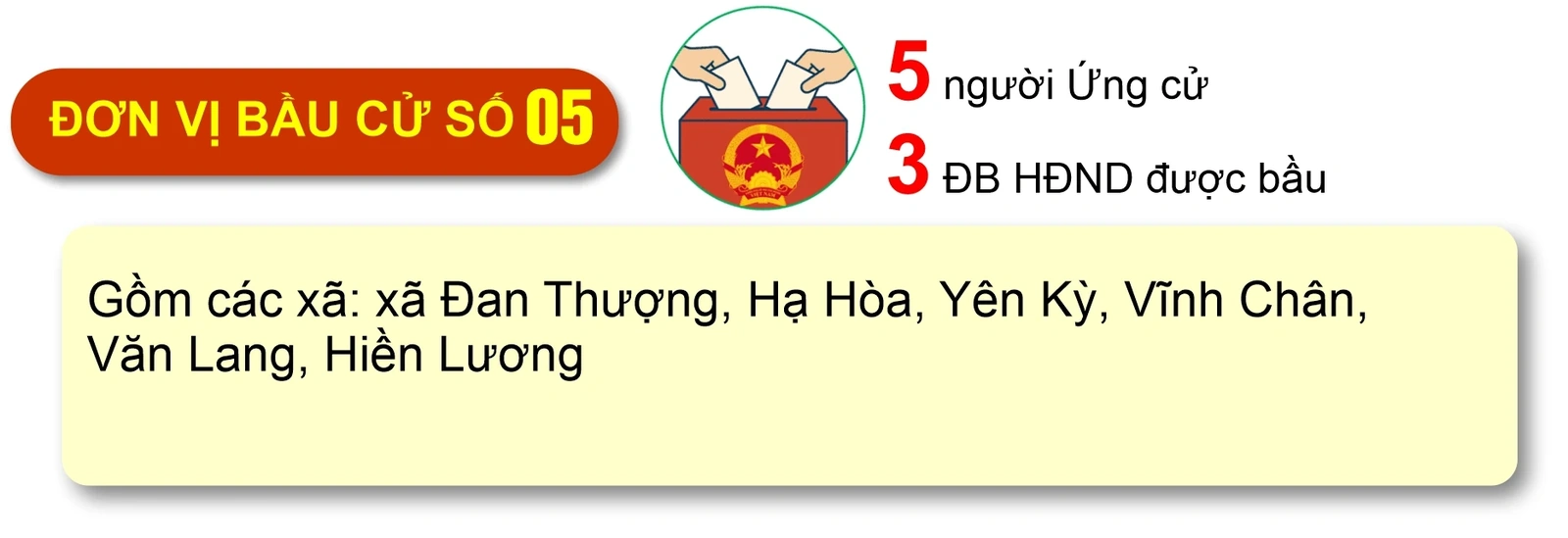 ĐƠN VỊ BẦU CỬ SỐ 05

5 người Ứng cử

3 ĐB HĐND được bầu

Gồm các xã: xã Đan Thượng, Hạ Hòa, Yên Kỳ, Vĩnh Chân, Văn Lang, Hiền Lương