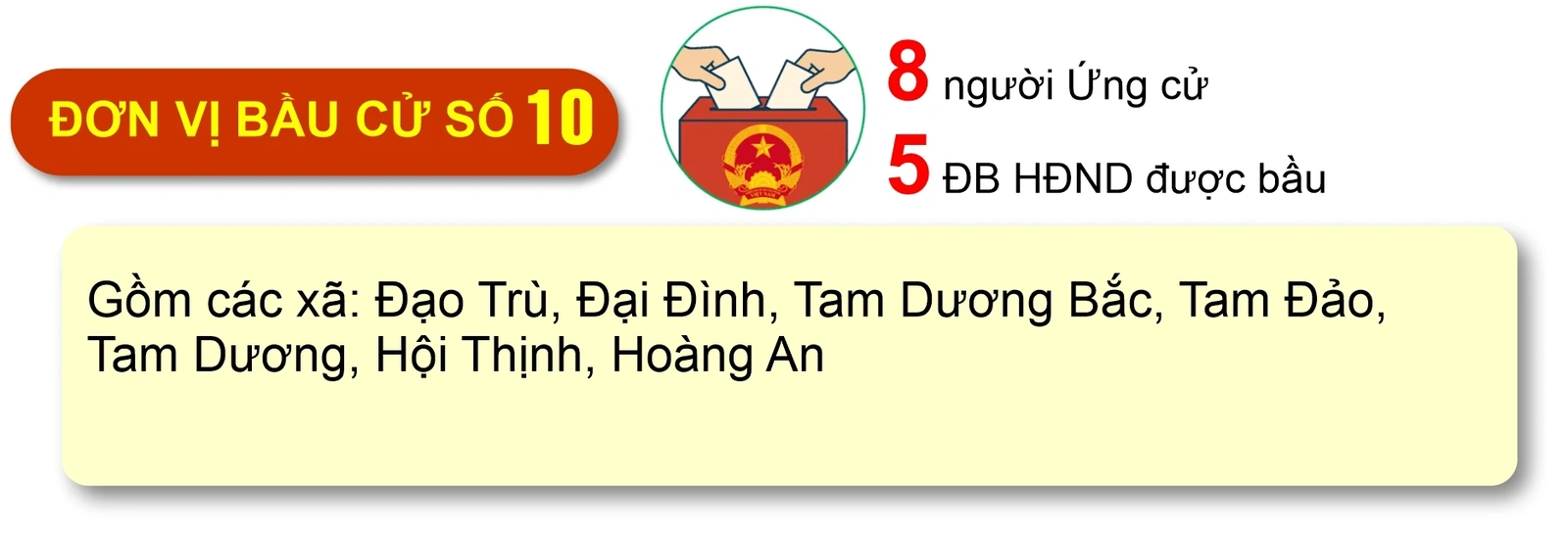 ĐƠN VỊ BẦU CỬ SỐ 10

8 người Ứng cử

5 ĐB HĐND được bầu

Gồm các xã: Đạo Trù, Đại Đình, Tam Dương Bắc, Tam Đảo, Tam Dương, Hội Thịnh, Hoàng An