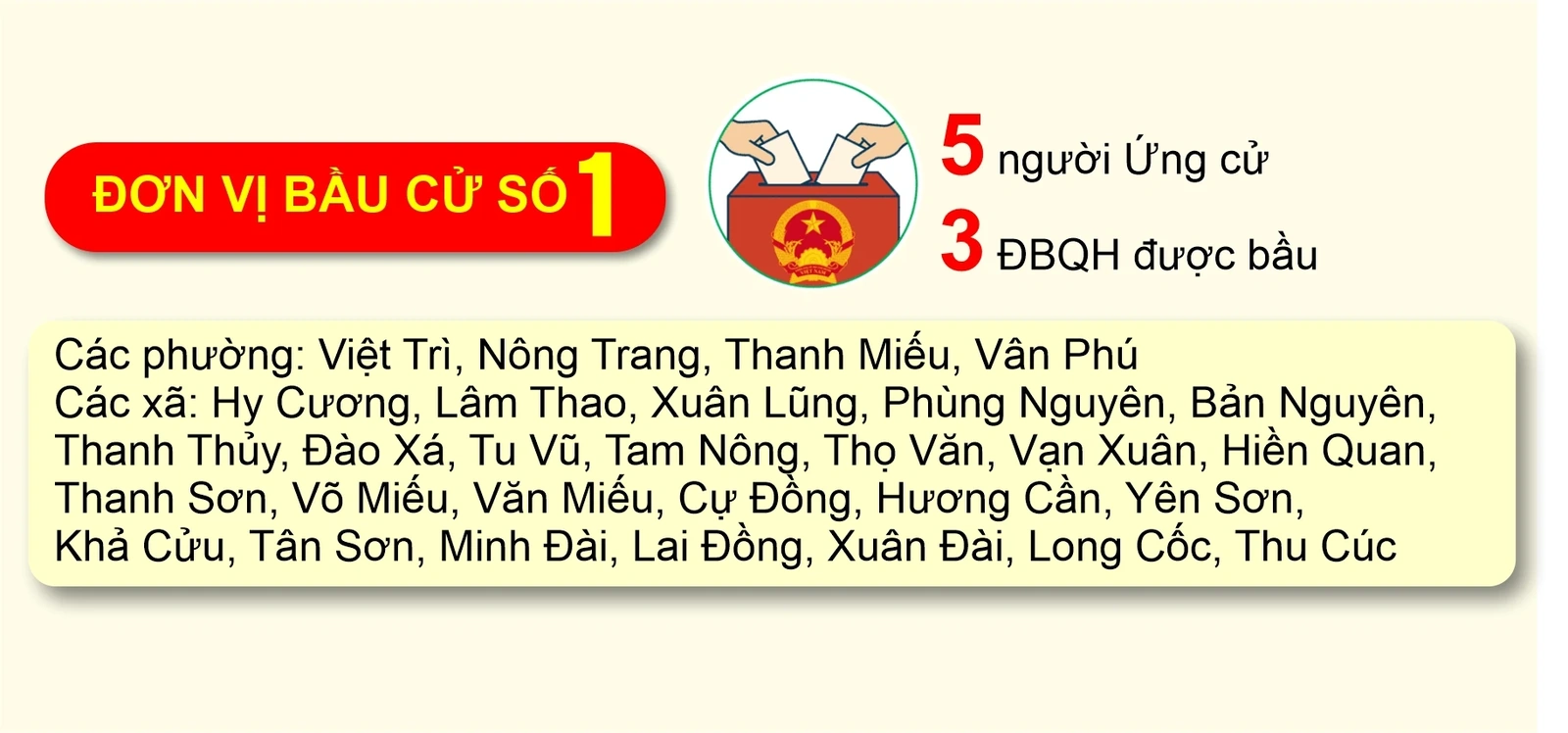 ĐƠN VỊ BẦU CỬ SỐ 1

5 người Ứng cử
3 ĐBQH được bầu

Các phường: Việt Trì, Nông Trang, Thanh Miếu, Vân Phú
Các xã: Hy Cương, Lâm Thao, Xuân Lũng, Phùng Nguyên, Bản Nguyên, Thanh Thủy, Đào Xá, Tu Vũ, Tam Nông, Thọ Văn, Vạn Xuân, Hiền Quan, Thanh Sơn, Võ Miếu, Văn Miếu, Cự Đồng, Hương Cần, Yên Sơn, Khả Cửu, Tân Sơn, Minh Đài, Lai Đồng, Xuân Đài, Long Cốc, Thu Cúc