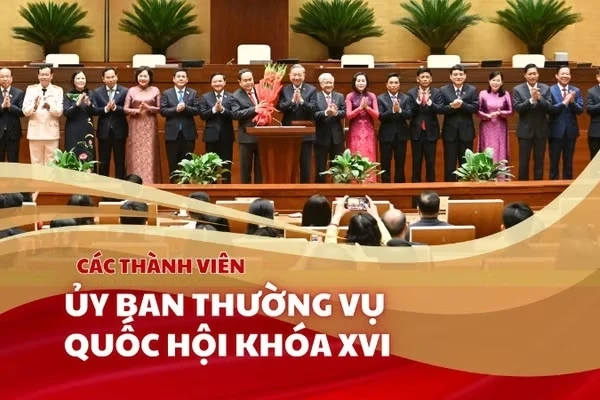 CÁC THÀNH VIÊN

ỦY BAN THƯỜNG VỤ QUỐC HỘI KHÓA XVI