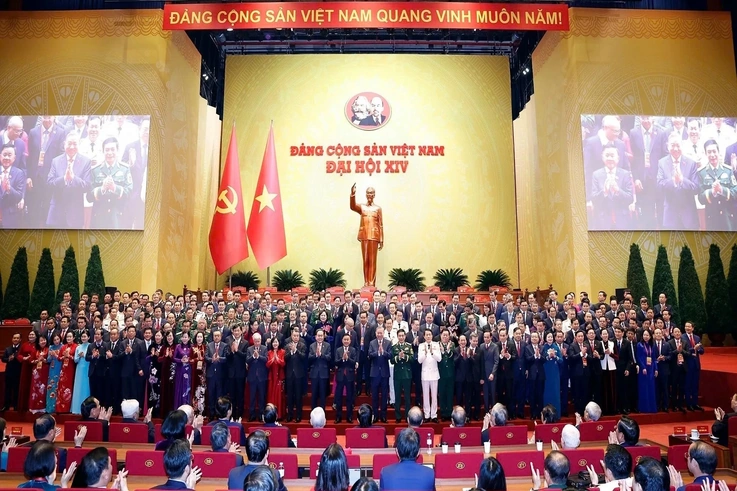 ĐẢNG CỘNG SẢN VIỆT NAM QUANG VINH MUÔN NĂM!

ĐẢNG CỘNG SẢN VIỆT NAM
ĐẠI HỘI XIV